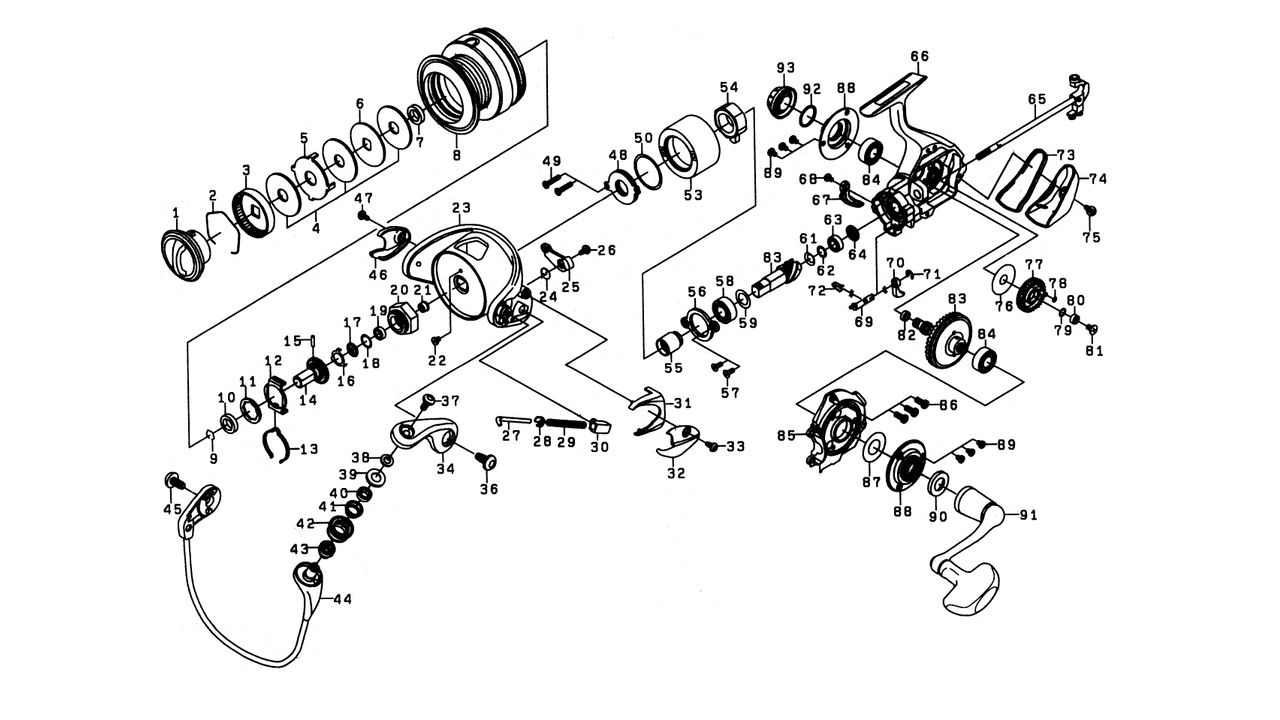 1
2
3
4
5
6
7
8
9
10
11
12
13
14
15
16
17
18
19
20
21
22
23
24
25
26
27
28
29
30
31
32
33
34
36
37
38
39
40
41
42
43
44
45
46
47
48
49
50
53
54
55
56
57
58
59
61
62
63
64
65
66
67
68
69
70
71
72
73
74
75
76
77
78
79
80
81
82
83
83
84
84
85
86
87
88
88
89
89
90
91
92
93