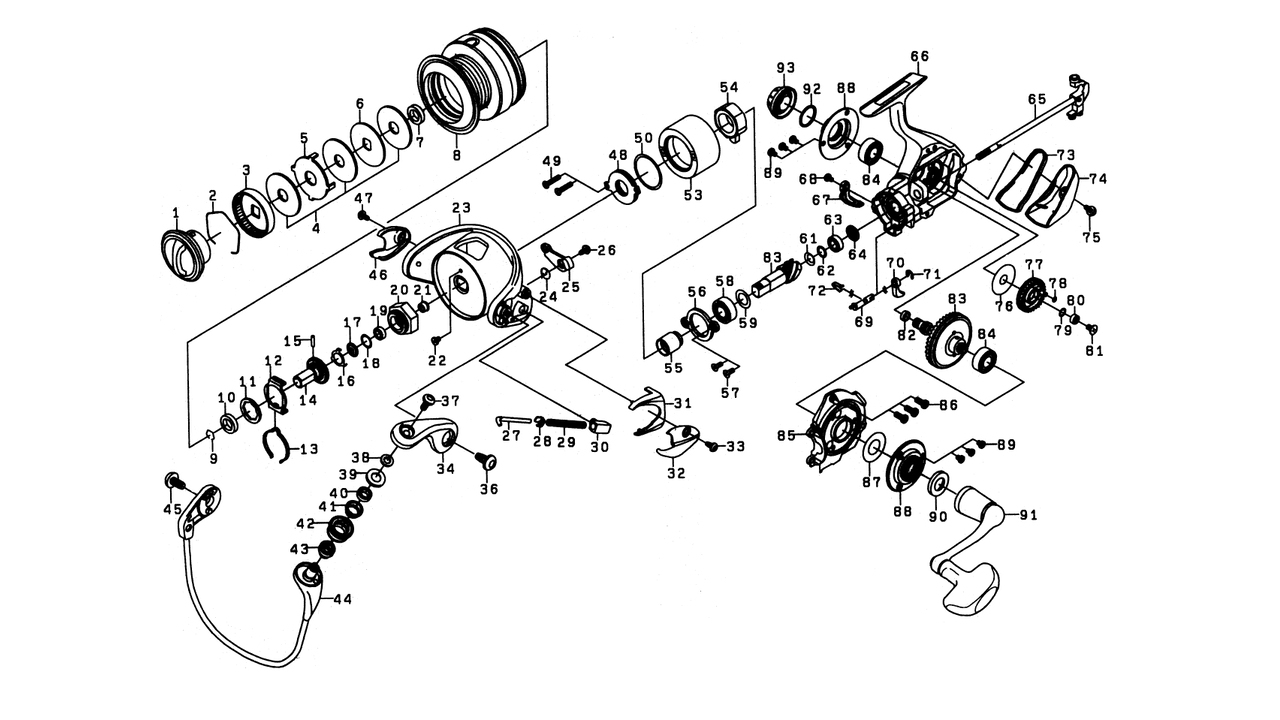 1
2
3
4
5
6
7
8
9
10
11
12
13
14
15
16
17
18
19
20
21
22
23
24
25
26
27
28
29
30
31
32
33
34
36
37
38
39
40
41
42
43
44
45
46
47
48
49
50
53
54
55
56
57
58
59
61
62
63
64
65
66
67
68
69
70
71
72
73
74
75
76
77
78
79
80
81
82
83
83
84
84
85
86
87
88
88
89
89
90
91
92
93